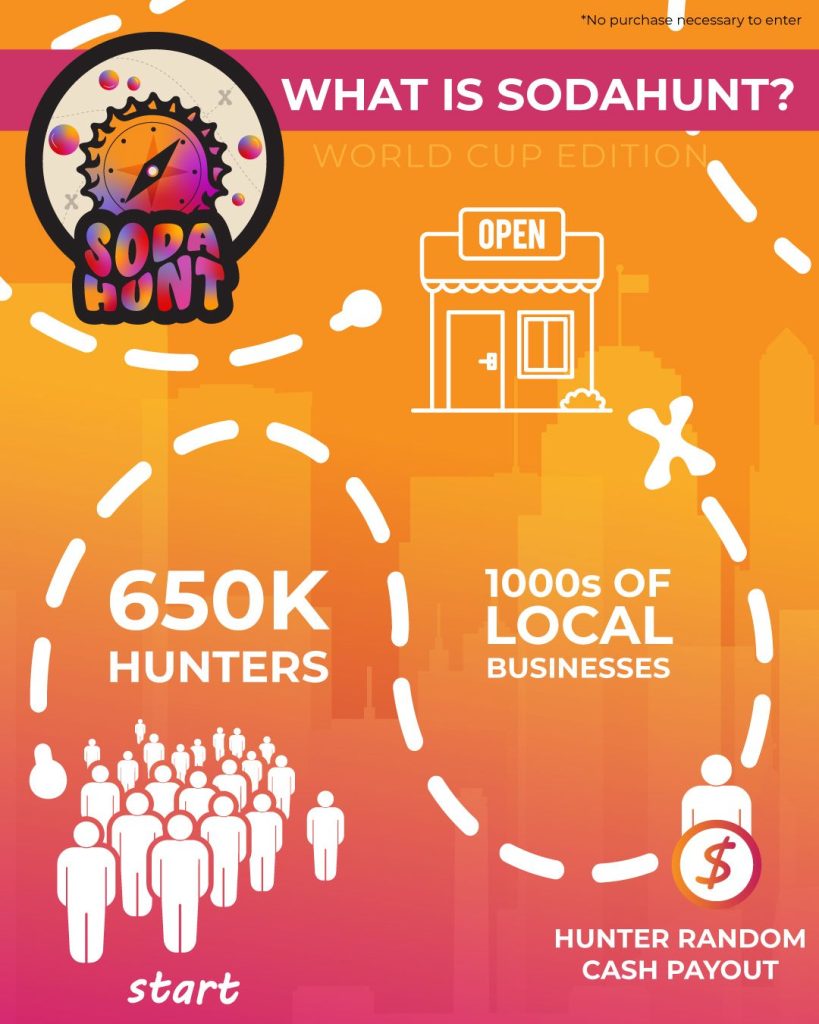 *No purchase necessary to enter

WHAT IS SODAHUNT?

WORLD CUP EDITION

SODA HUNT

OPEN

650K HUNTERS

1000s OF LOCAL BUSINESSES

$

HUNTER RANDOM CASH PAYOUT

start